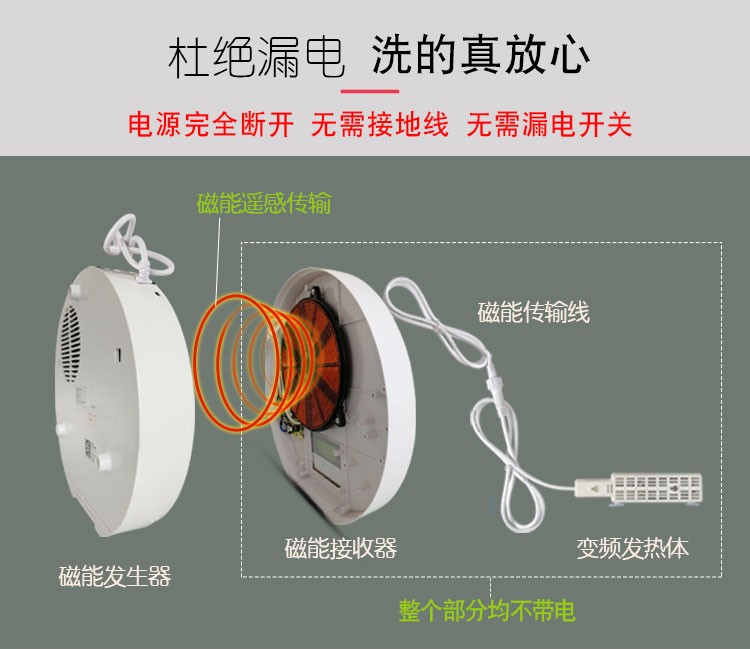 杜绝漏电 洗的真放心

电源完全断开 无需接地线 无需漏电开关

磁能遥感传输

磁能传输线

磁能接收器

变频发热体

磁能发生器

整个部分均不带电